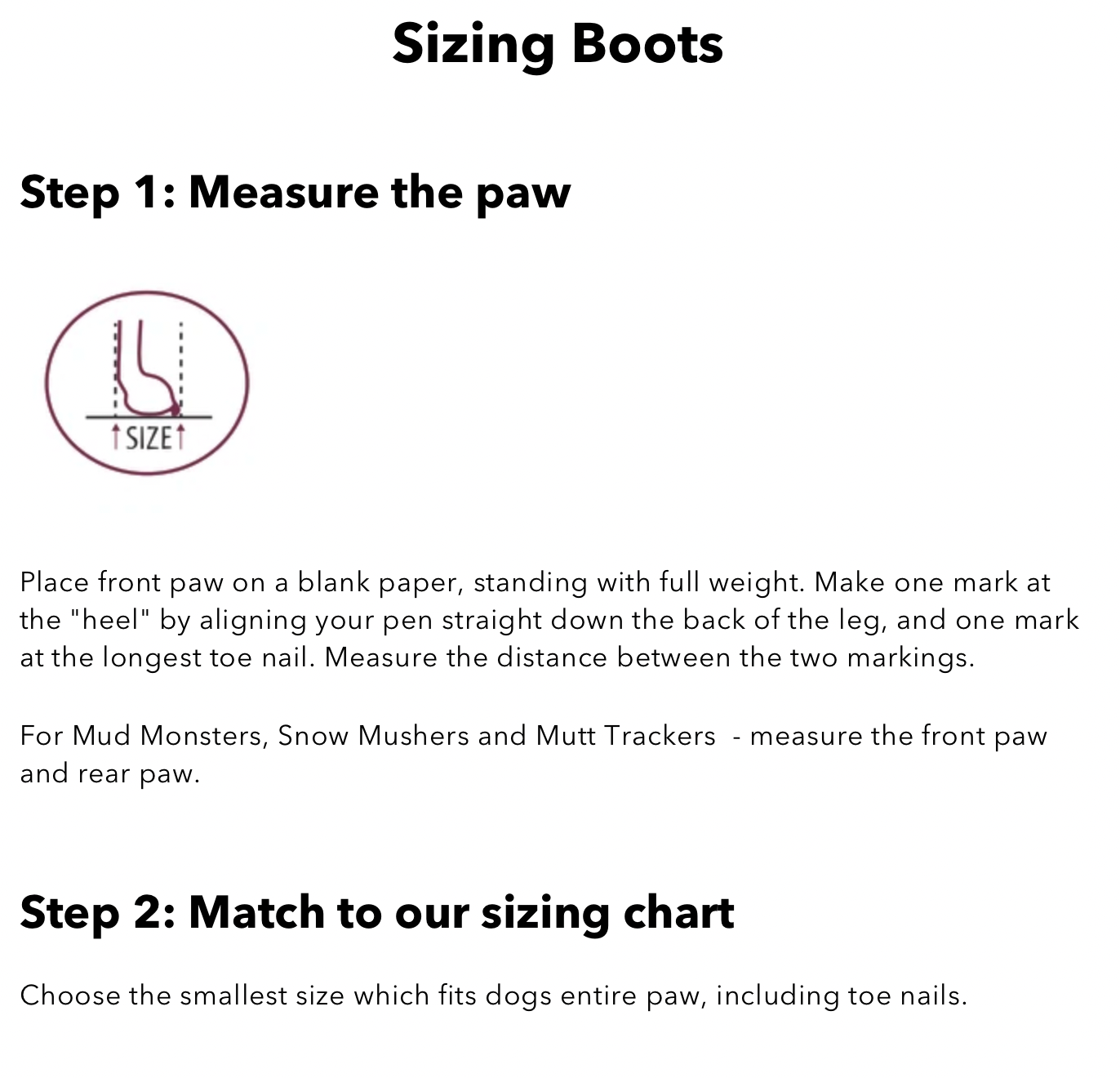 Sizing Boots

Step 1: Measure the paw

SIZE

Place front paw on a blank paper, standing with full weight. Make one mark at the "heel" by aligning your pen straight down the back of the leg, and one mark at the longest toe nail. Measure the distance between the two markings.

For Mud Monsters, Snow Mushers and Mutt Trackers - measure the front paw and rear paw.

Step 2: Match to our sizing chart

Choose the smallest size which fits dogs entire paw, including toe nails.